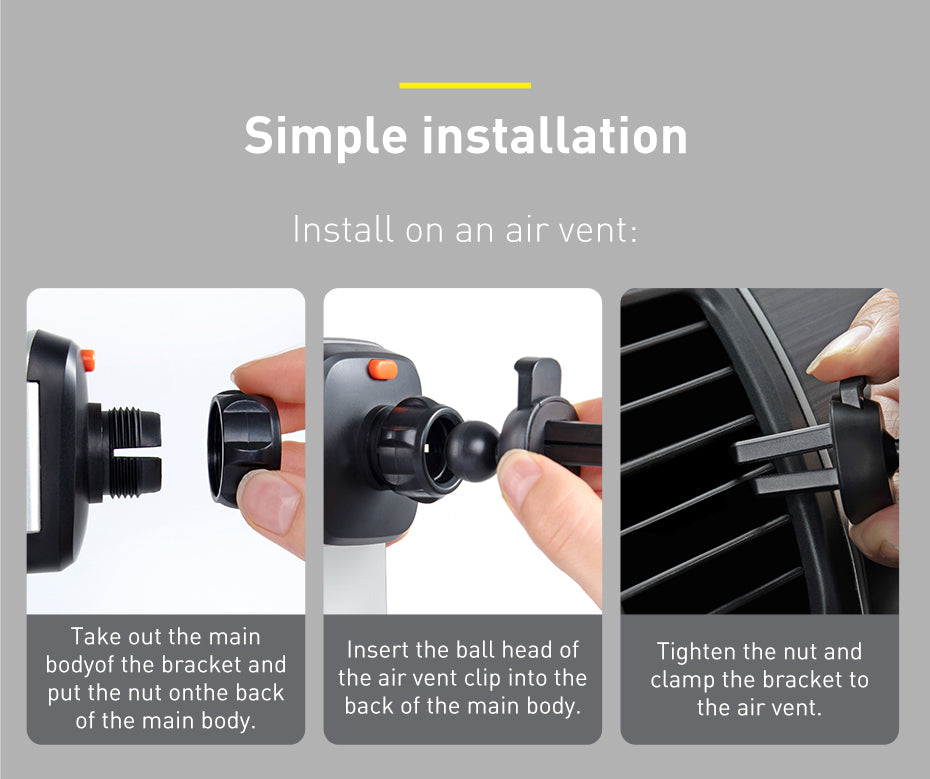 Simple installation

Install on an air vent:

Take out the main bodyof the bracket and put the nut onthe back of the main body.

Insert the ball head of the air vent clip into the back of the main body.

Tighten the nut and clamp the bracket to the air vent.