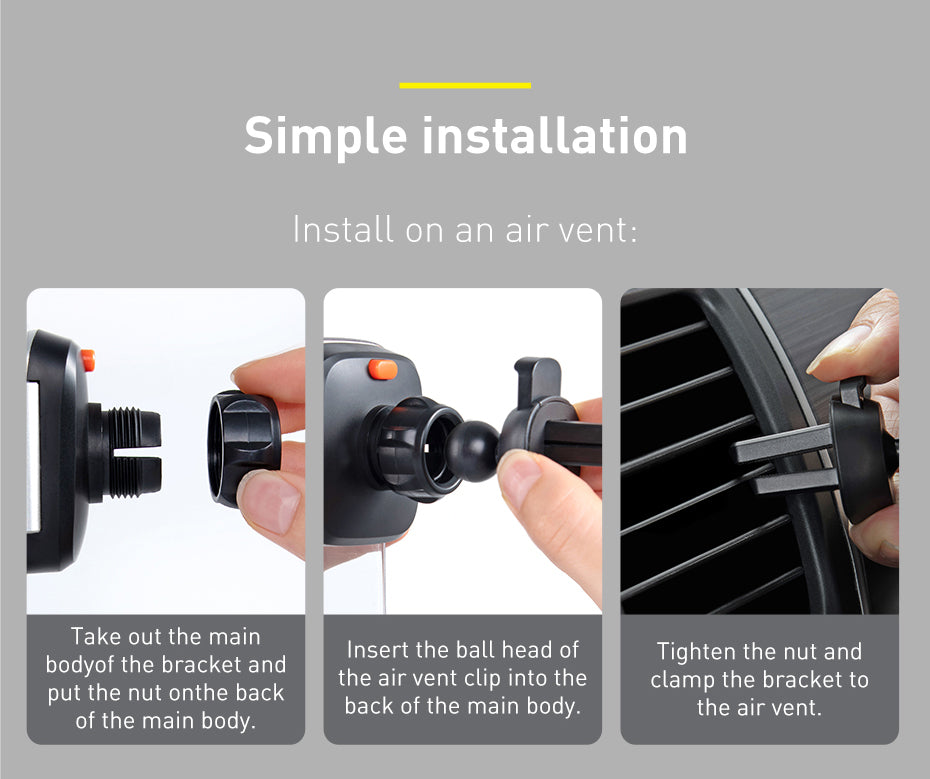 Simple installation

Install on an air vent:

Take out the main bodyof the bracket and put the nut onthe back of the main body.

Insert the ball head of the air vent clip into the back of the main body.

Tighten the nut and clamp the bracket to the air vent.