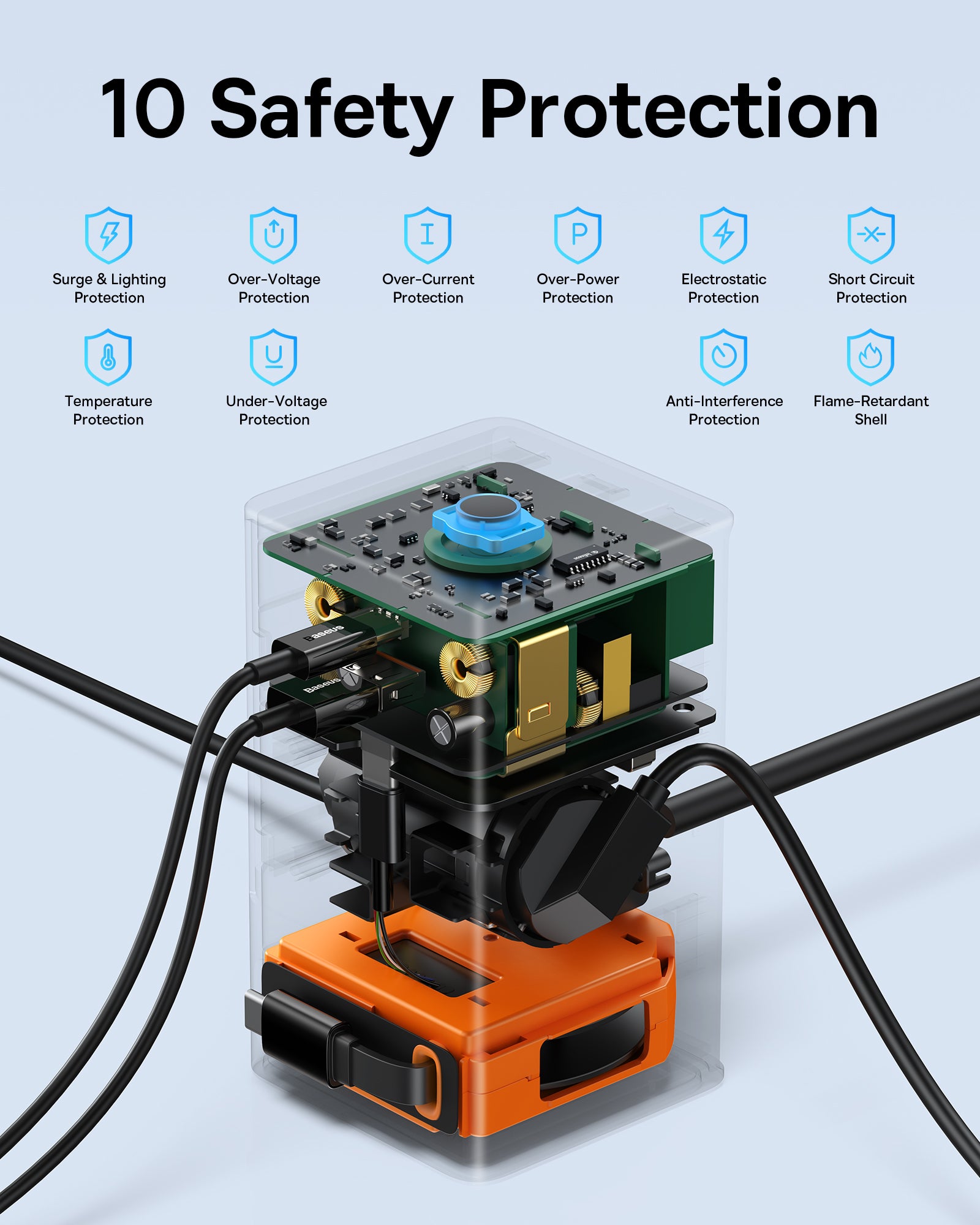 10 Safety Protection

Surge & Lighting Protection

Over-Voltage Protection

Over-Current Protection

Over-Power Protection

Electrostatic Protection

Short Circuit Protection

Temperature Protection

Under-Voltage Protection

Anti-Interference Protection

Flame-Retardant Shell

Baseus

Baseus