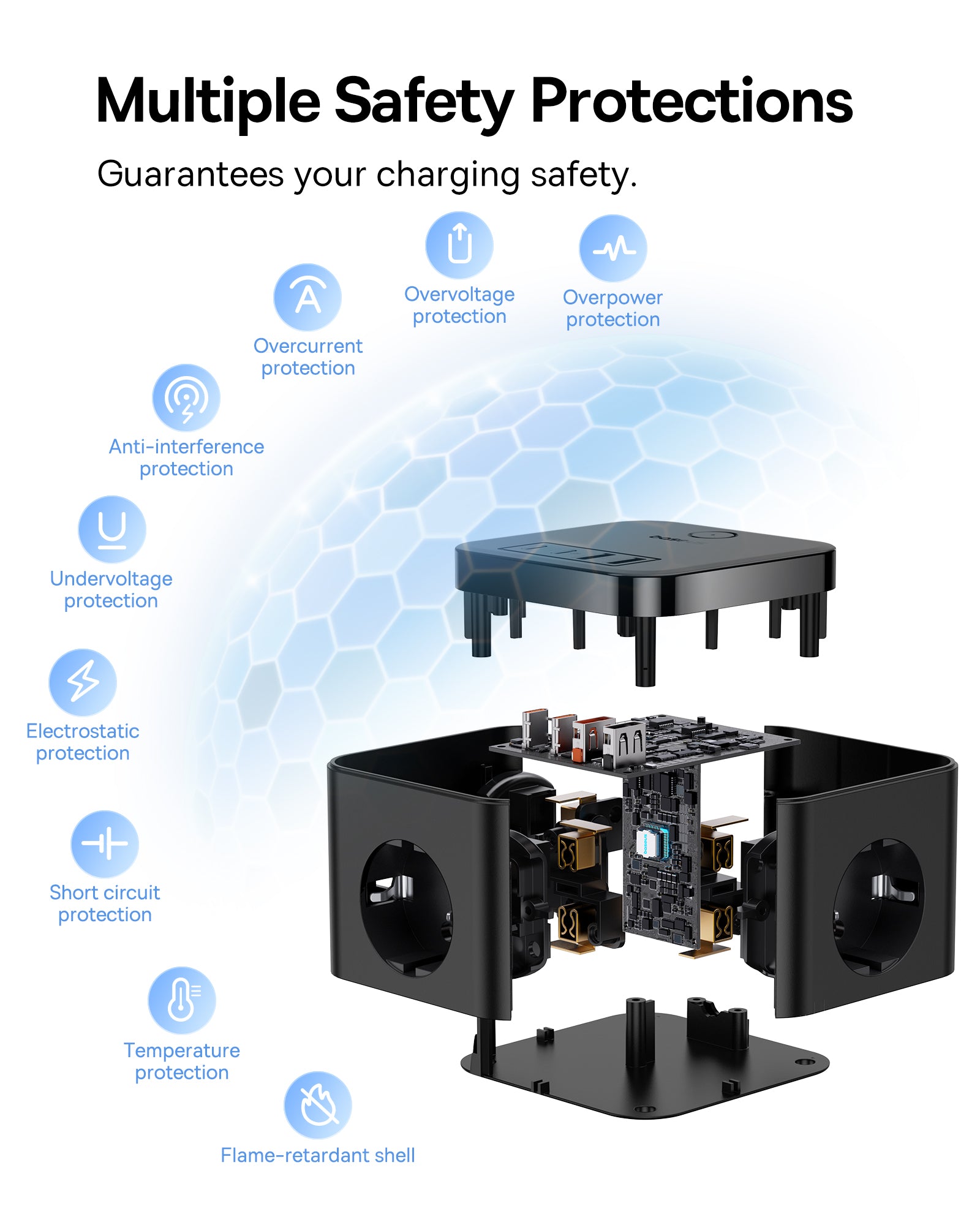 Multiple Safety Protections

Guarantees your charging safety.

Overvoltage protection

Overpower protection

Overcurrent protection

Anti-interference protection

Undervoltage protection

Electrostatic protection

Short circuit protection

Temperature protection

Flame-retardant shell

baseus