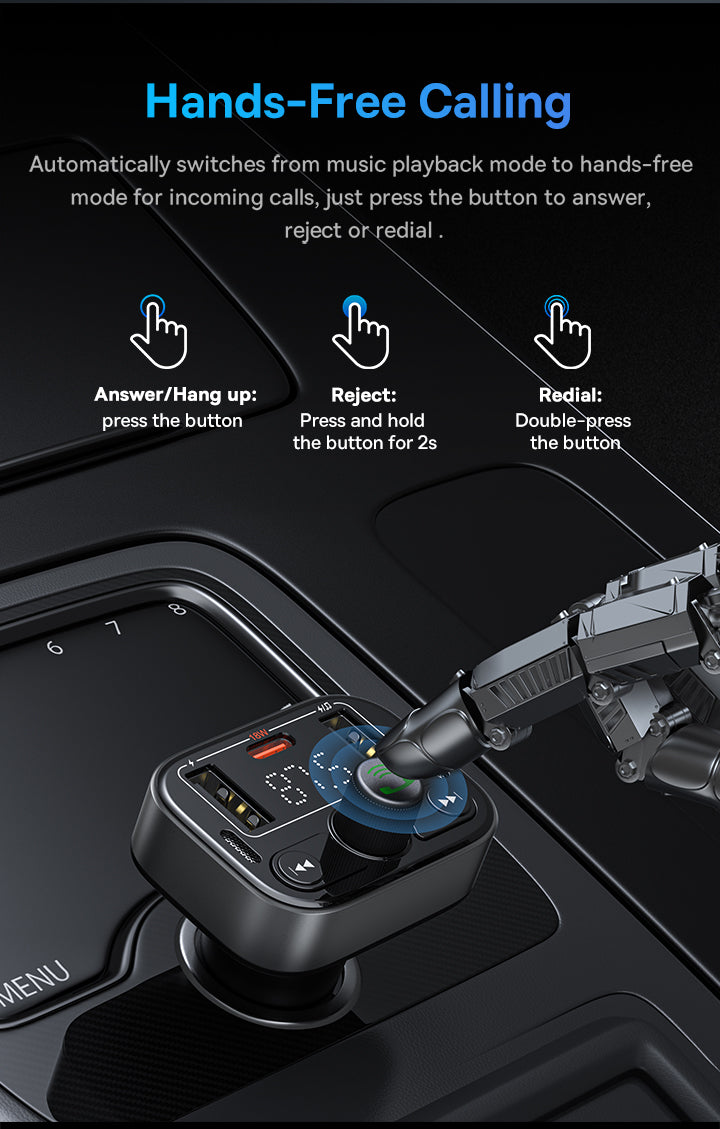 Hands-Free Calling

Automatically switches from music playback mode to hands-free mode for incoming calls, just press the button to answer, reject or redial .

Answer/Hang up:
press the button

Reject:
Press and hold the button for 2s

Redial:
Double-press the button

6 7 8

18W

MENU